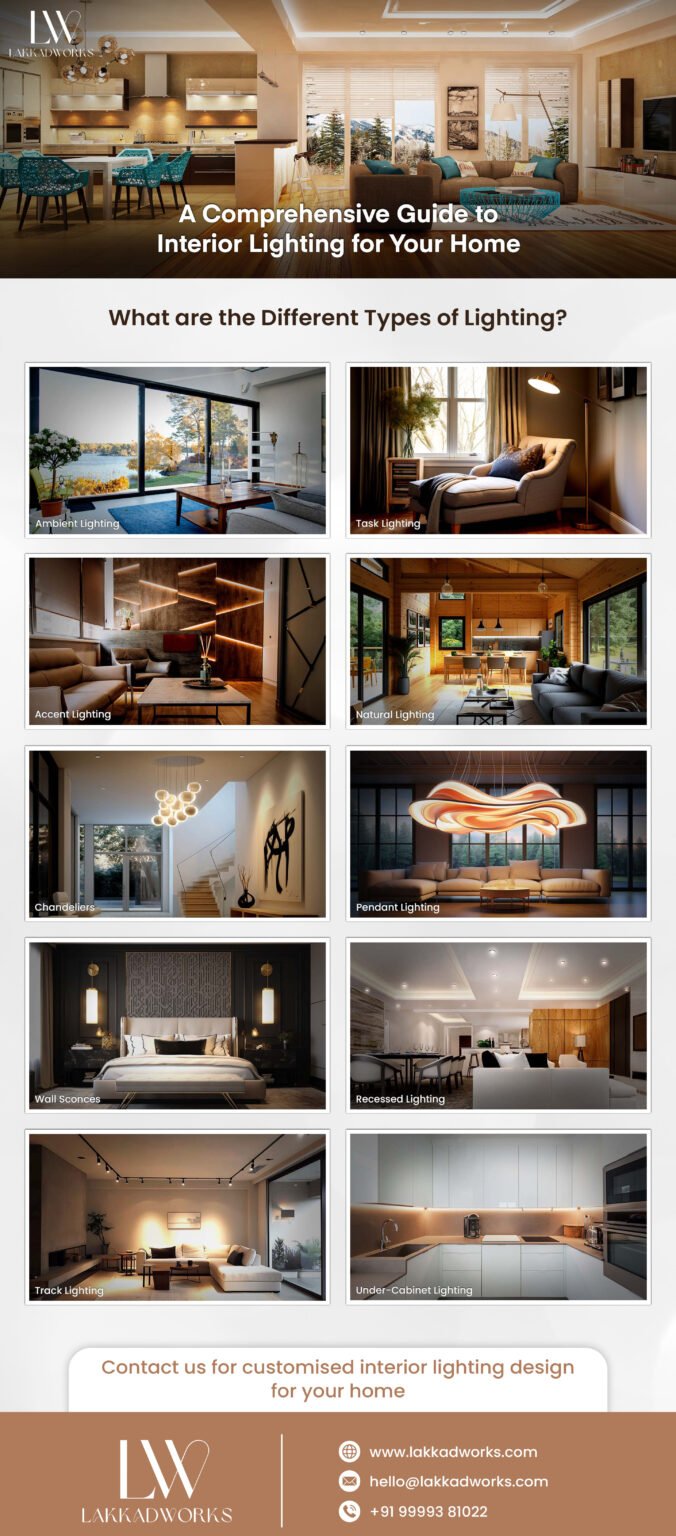 LW
LAKKADWORKS

A Comprehensive Guide to Interior Lighting for Your Home

What are the Different Types of Lighting?

Ambient Lighting

Task Lighting

Accent Lighting

Natural Lighting

Chandeliers

Pendant Lighting

Wall Sconces

Recessed Lighting

Track Lighting

Under-Cabinet Lighting

Contact us for customised interior lighting design for your home

LW
LAKKADWORKS

www.lakkadworks.com
hello@lakkadworks.com
+91 99993 81022